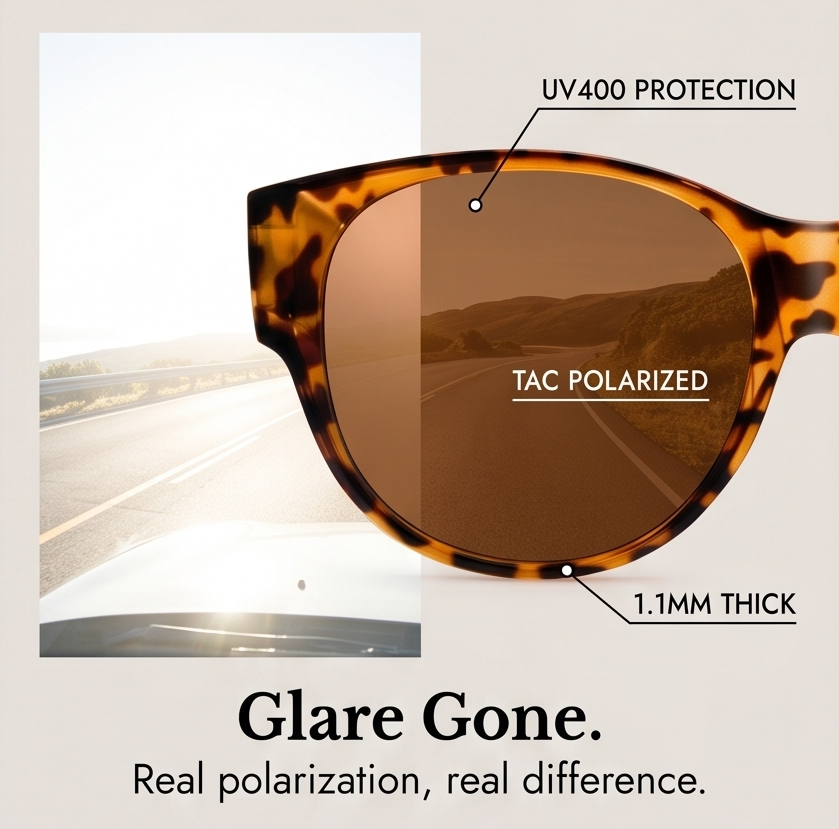 UV400 PROTECTION

TAC POLARIZED

1.1MM THICK

Glare Gone.

Real polarization, real difference.