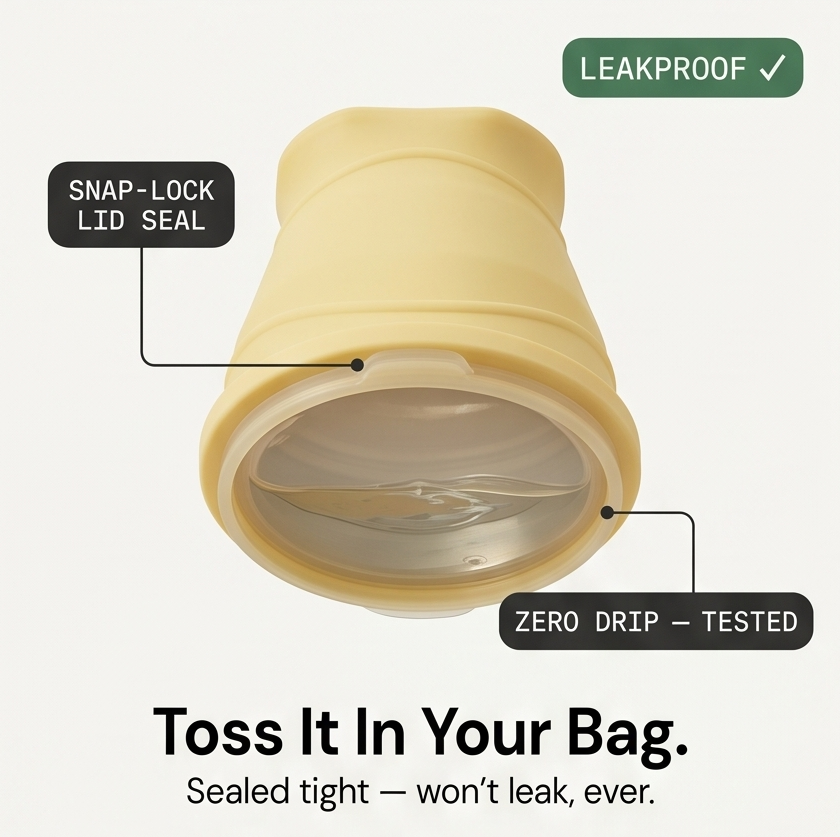 LEAKPROOF ✓

SNAP-LOCK
LID SEAL

ZERO DRIP — TESTED

Toss It In Your Bag.

Sealed tight — won't leak, ever.