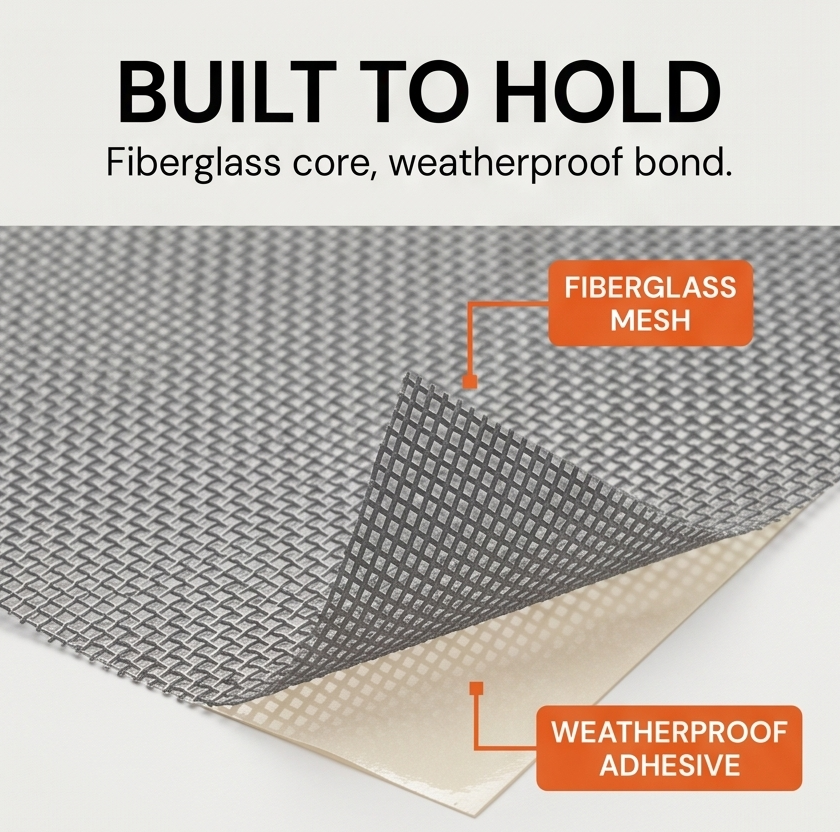 BUILT TO HOLD

Fiberglass core, weatherproof bond.

FIBERGLASS MESH

WEATHERPROOF ADHESIVE