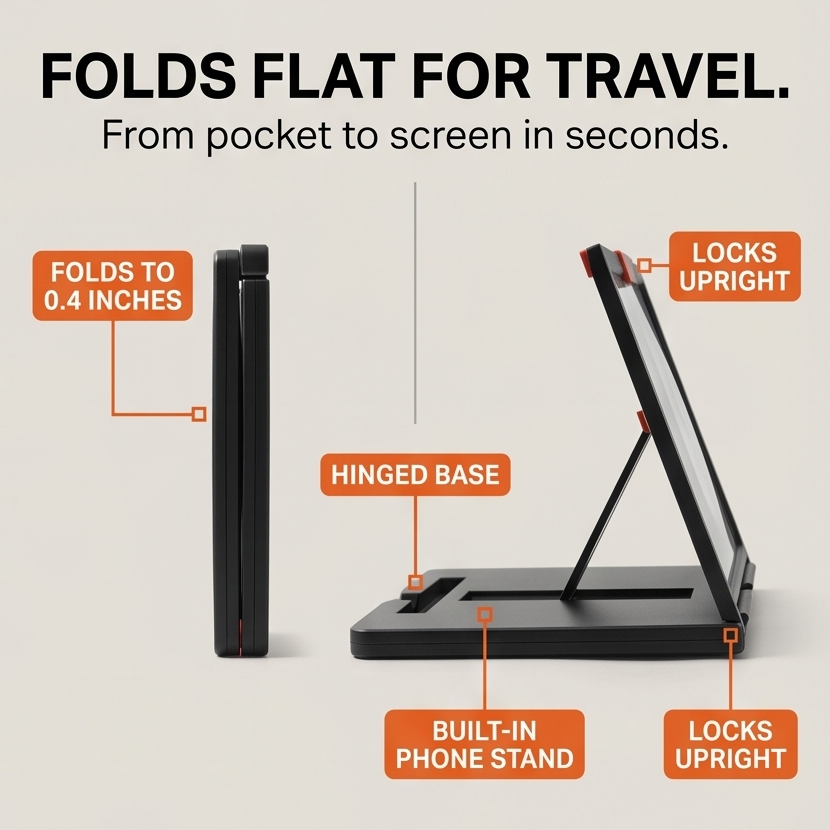 FOLDS FLAT FOR TRAVEL.

From pocket to screen in seconds.

FOLDS TO
0.4 INCHES

LOCKS
UPRIGHT

HINGED BASE

BUILT-IN
PHONE STAND

LOCKS
UPRIGHT