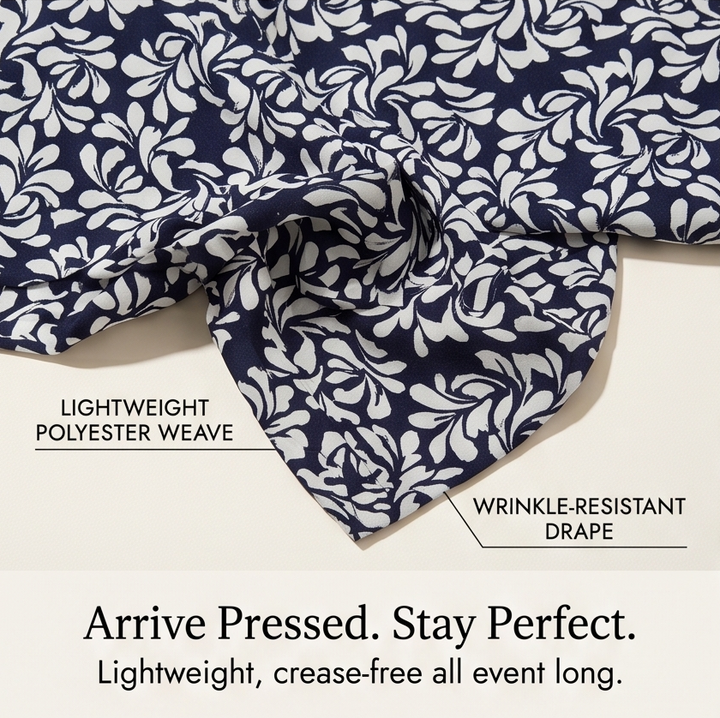 LIGHTWEIGHT
POLYESTER WEAVE

WRINKLE-RESISTANT
DRAPE

Arrive Pressed. Stay Perfect.

Lightweight, crease-free all event long.