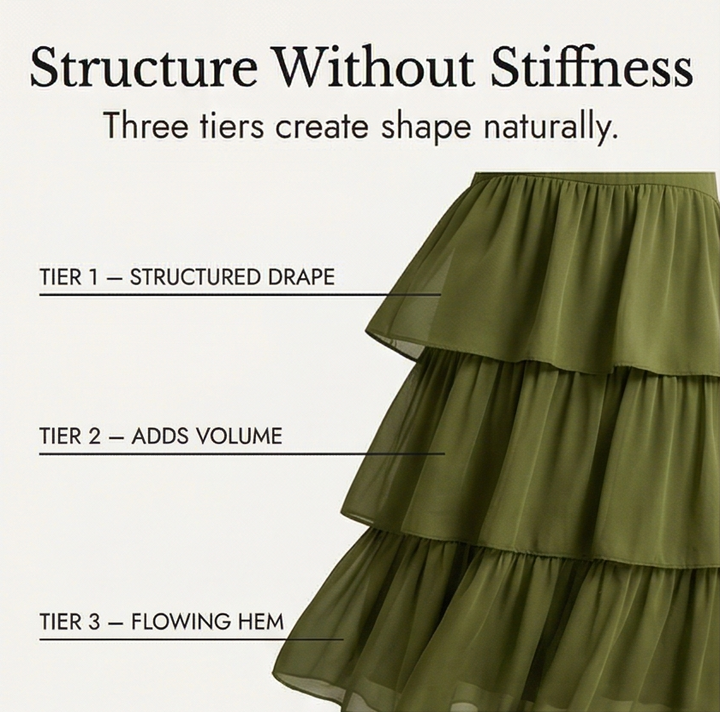 Structure Without Stiffness

Three tiers create shape naturally.

TIER 1 — STRUCTURED DRAPE

TIER 2 — ADDS VOLUME

TIER 3 — FLOWING HEM