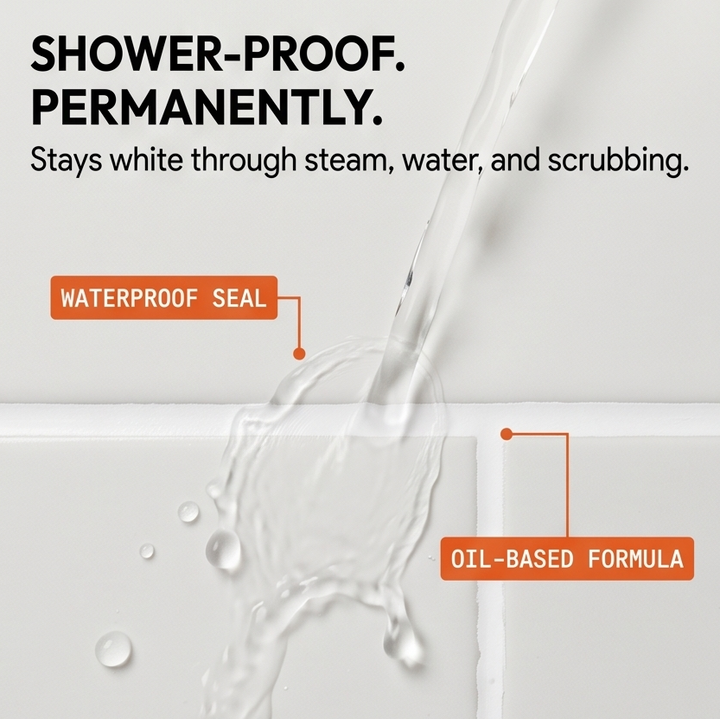 SHOWER-PROOF.
PERMANENTLY.

Stays white through steam, water, and scrubbing.

WATERPROOF SEAL

OIL-BASED FORMULA